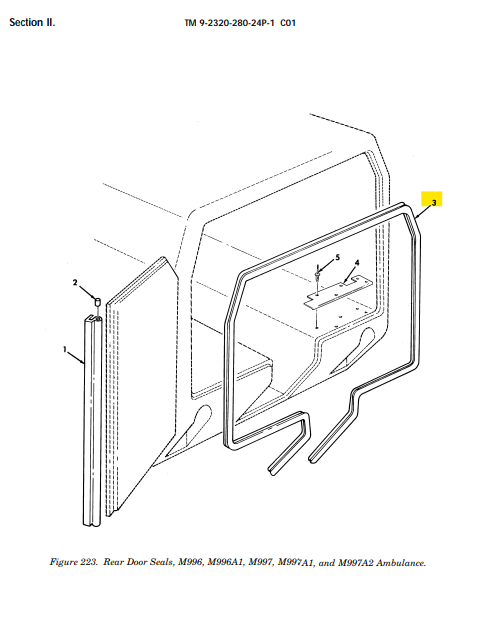 Section II.

TM 9-2320-280-24P-1 C01

3

5

4

2

1

Figure 223. Rear Door Seals, M996, M996A1, M997, M997A1, and M997A2 Ambulance.